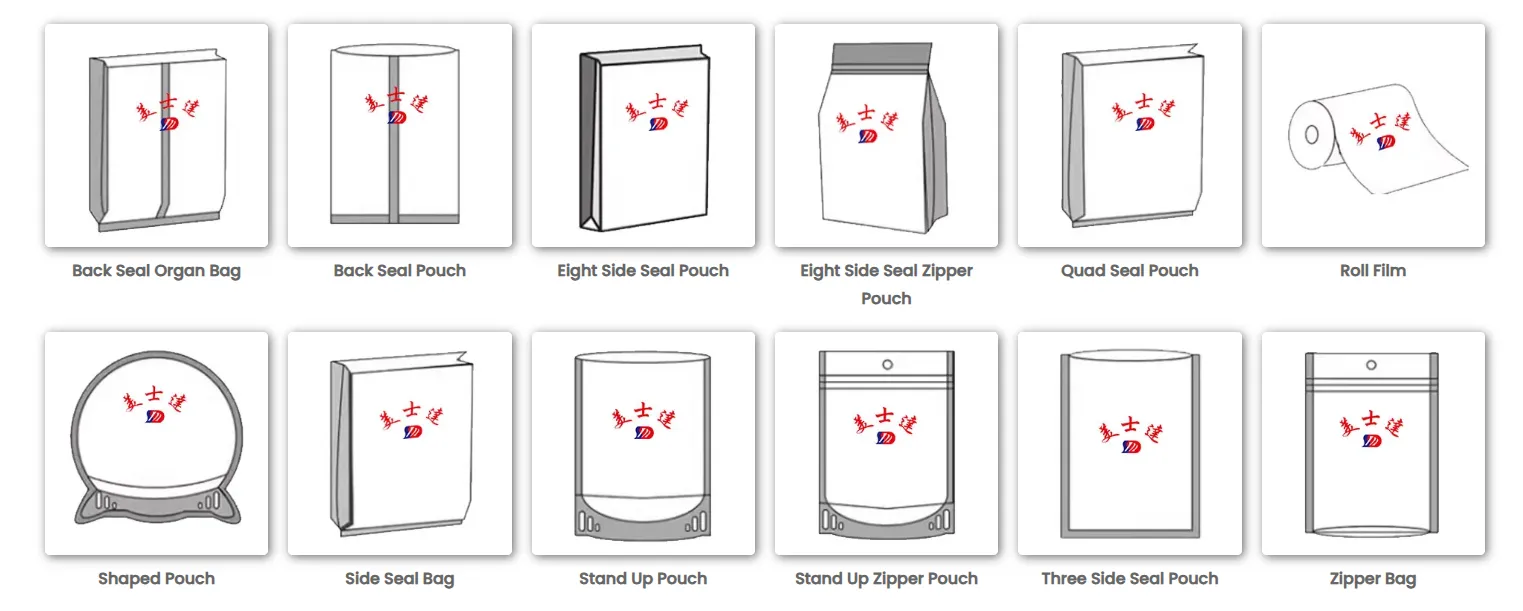 美士達

Back Seal Organ Bag

美士達

Back Seal Pouch

美士達

Eight Side Seal Pouch

美士達

Eight Side Seal Zipper Pouch

美士達

Quad Seal Pouch

美士達

Roll Film

美士達

Shaped Pouch

美士達

Side Seal Bag

美士達

Stand Up Pouch

美士達

Stand Up Zipper Pouch

美士達

Three Side Seal Pouch

美士達

Zipper Bag